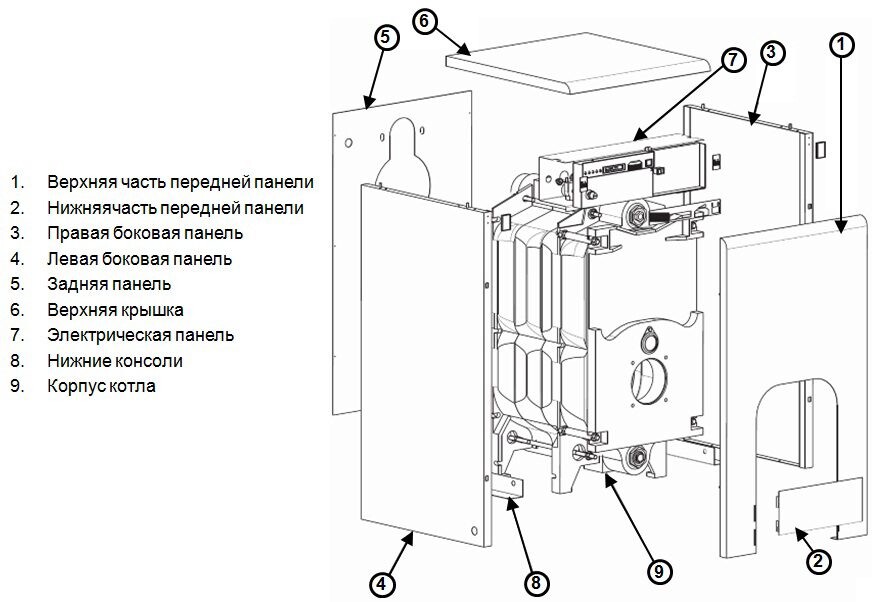 1. Верхняя часть передней панели
2. Нижняячасть передней панели
3. Правая боковая панель
4. Левая боковая панель
5. Задняя панель
6. Верхняя крышка
7. Электрическая панель
8. Нижние консоли
9. Корпус котла

5
6
7
3
1
4
8
9
2